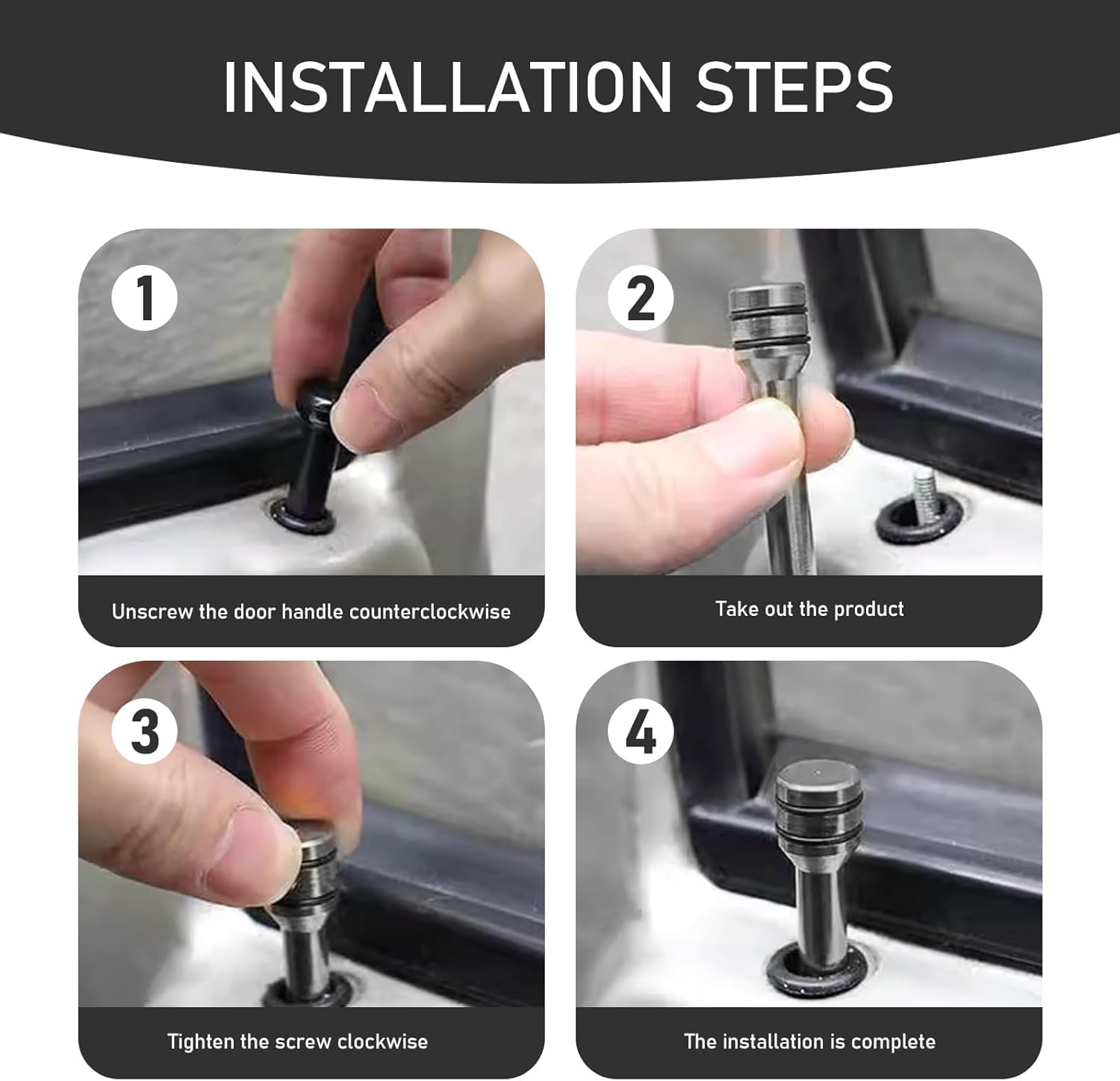 INSTALLATION STEPS

1

Unscrew the door handle counterclockwise

2

Take out the product

3

Tighten the screw clockwise

4

The installation is complete